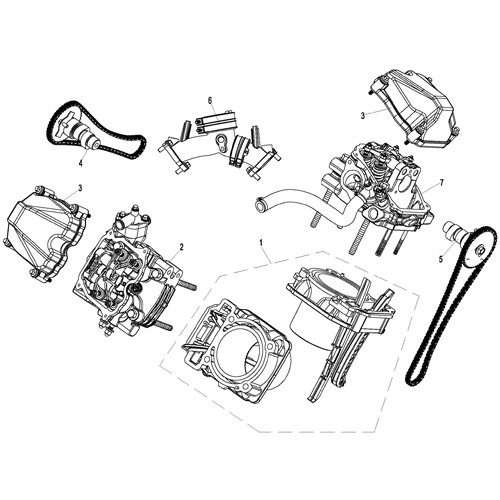 6
3
4
3
7
2
1
5