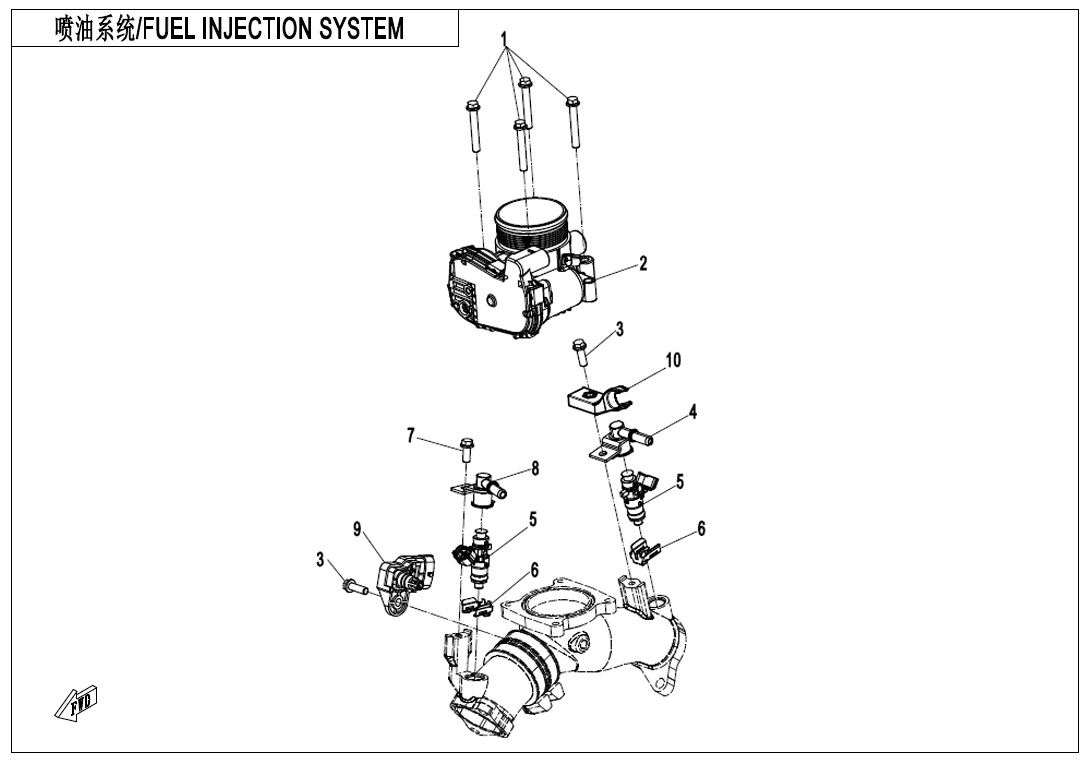 喷油系统/FUEL INJECTION SYSTEM

1
2
3
10
4
7
8
5
5
6
9
3
6
FWD