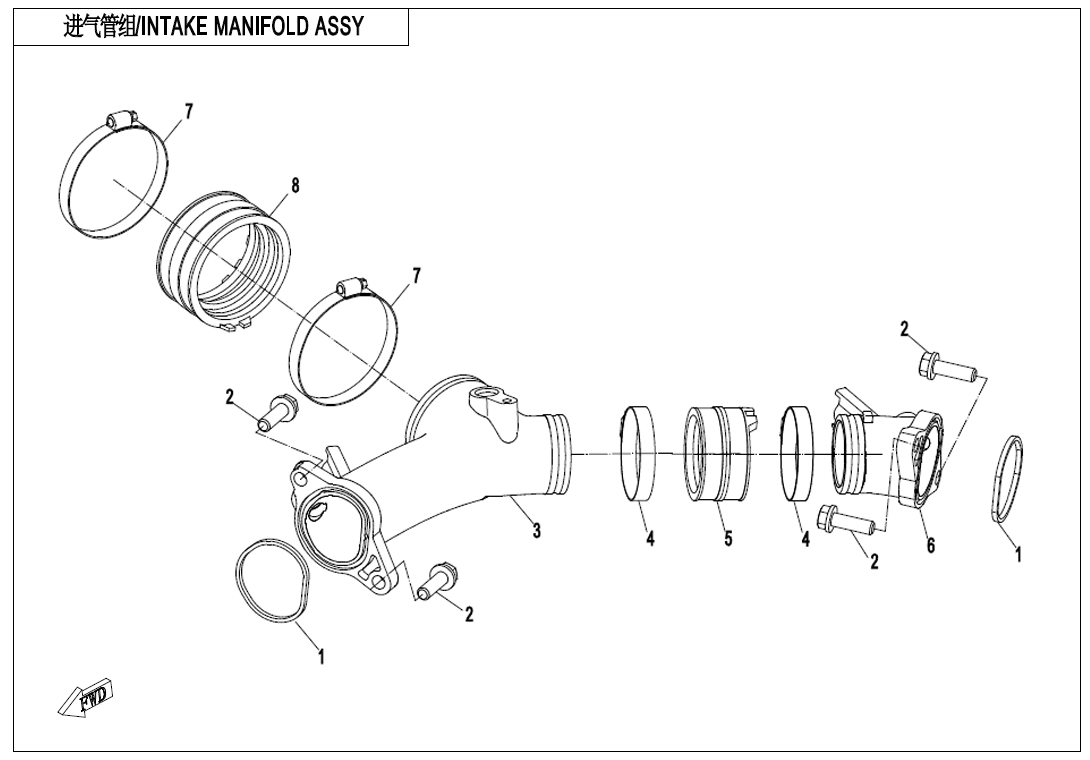 进气管组/INTAKE MANIFOLD ASSY

7
8
7
2
2
3
4
5
4
2
6
1
2
1
FWD