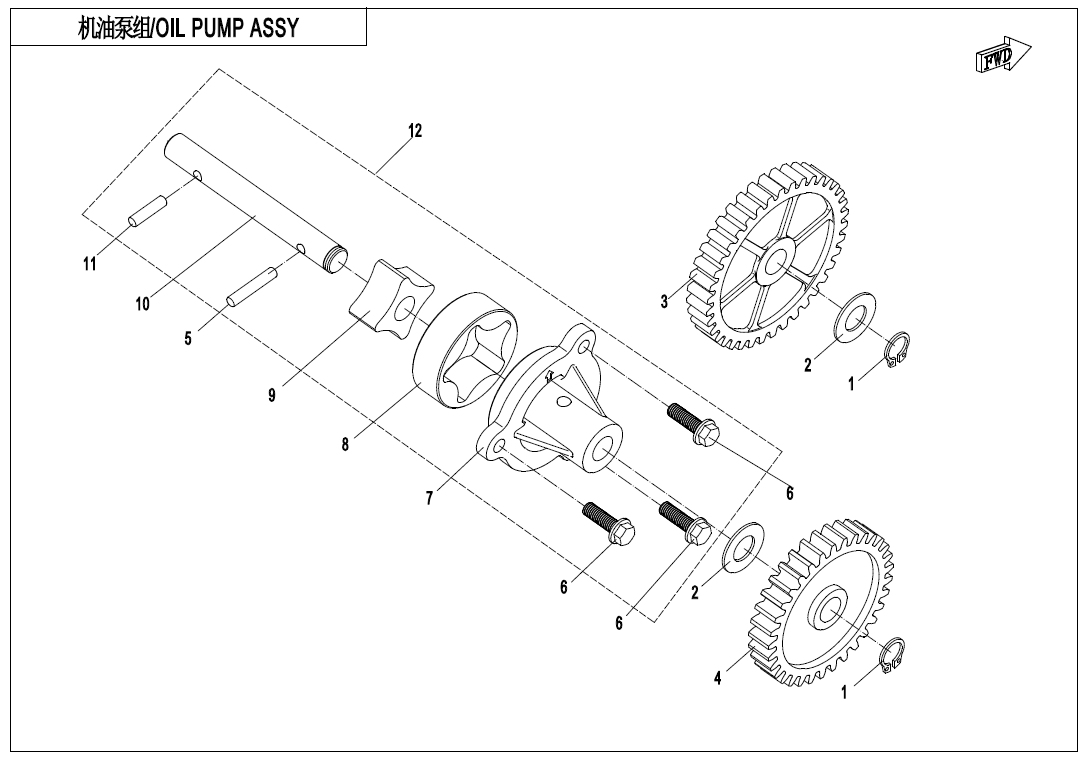 机油泵组/OIL PUMP ASSY

FWD

12
11
10
5
9
8
7
6
6
6
3
2
1
2
4
1