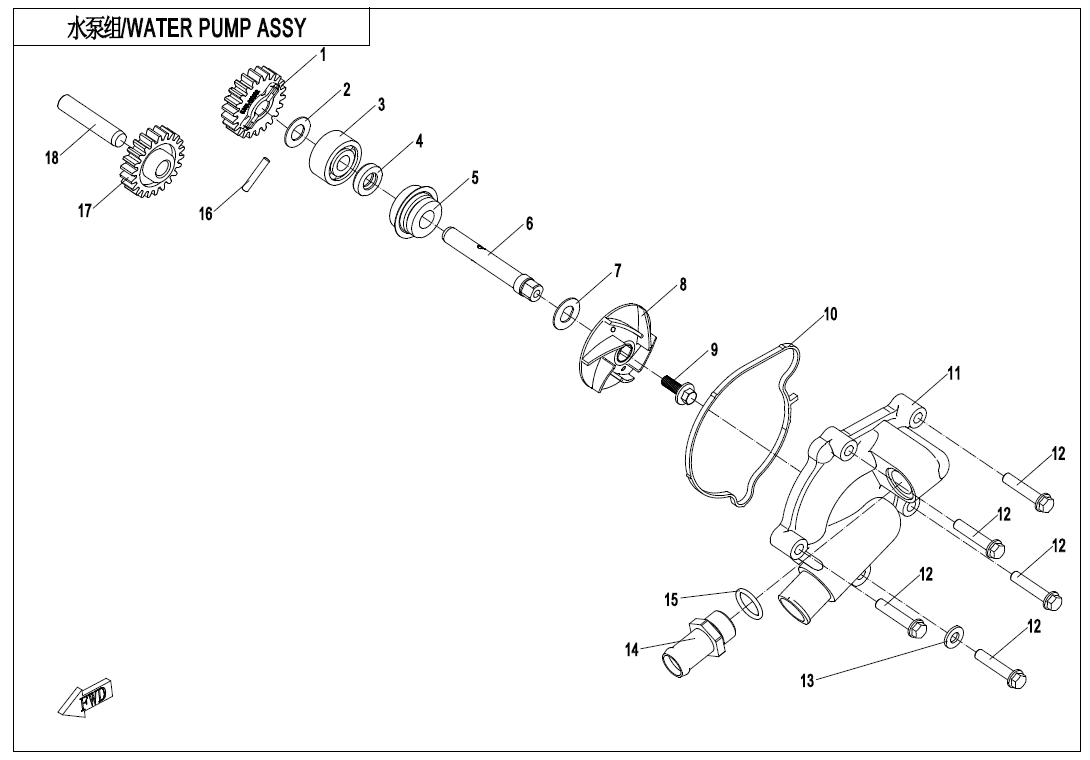 水泵组/WATER PUMP ASSY

1
2
3
4
5
6
7
8
9
10
11
12
12
12
12
12
13
14
15
16
17
18
FWD